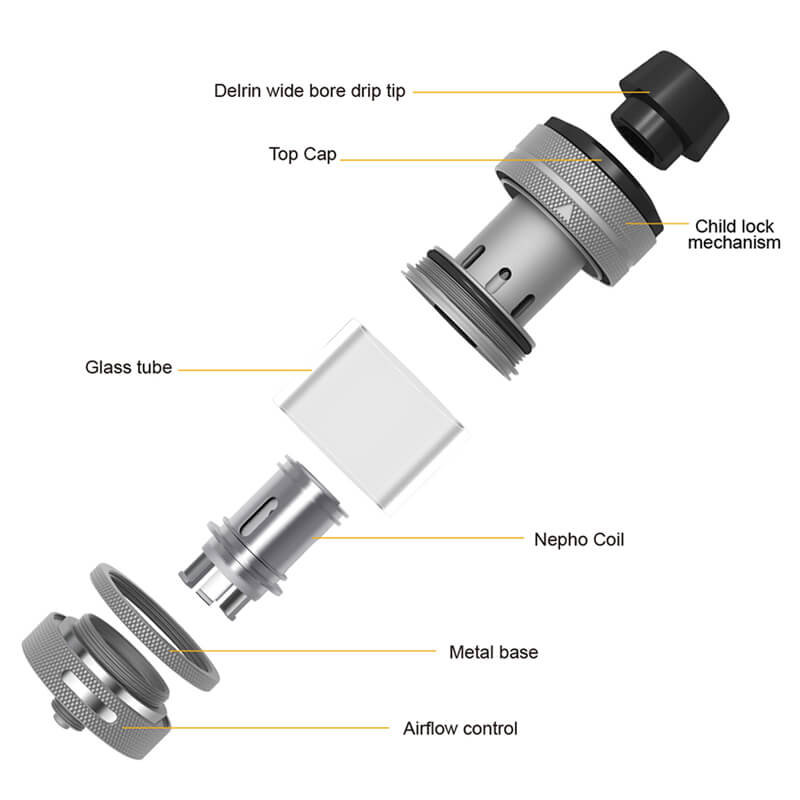 Delrin wide bore drip tip

Top Cap

Child lock mechanism

Glass tube

Nepho Coil

Metal base

Airflow control